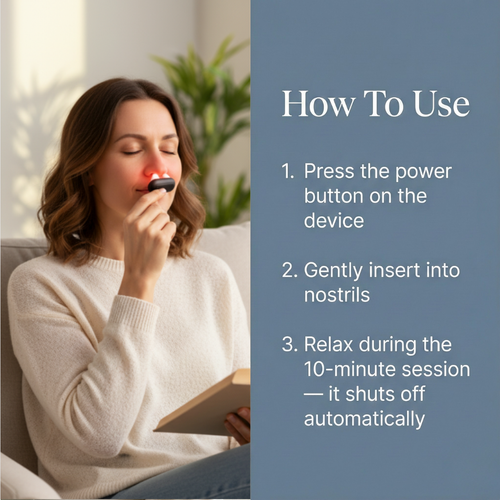 How To Use

1. Press the power button on the device

2. Gently insert into nostrils

3. Relax during the 10-minute session — it shuts off automatically